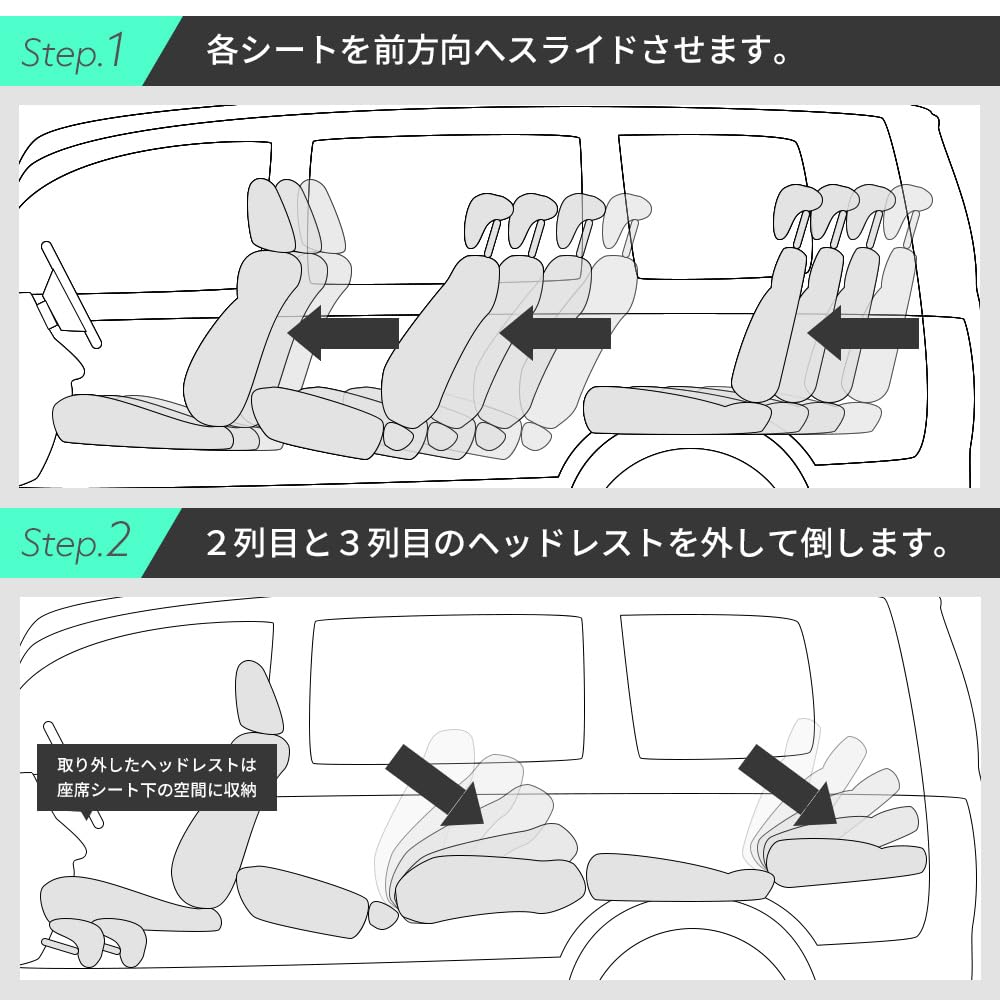 Step.1 各シートを前方向へスライドさせます。

Step.2 2列目と3列目のヘッドレストを外して倒します。

取り外したヘッドレストは座席シート下の空間に収納